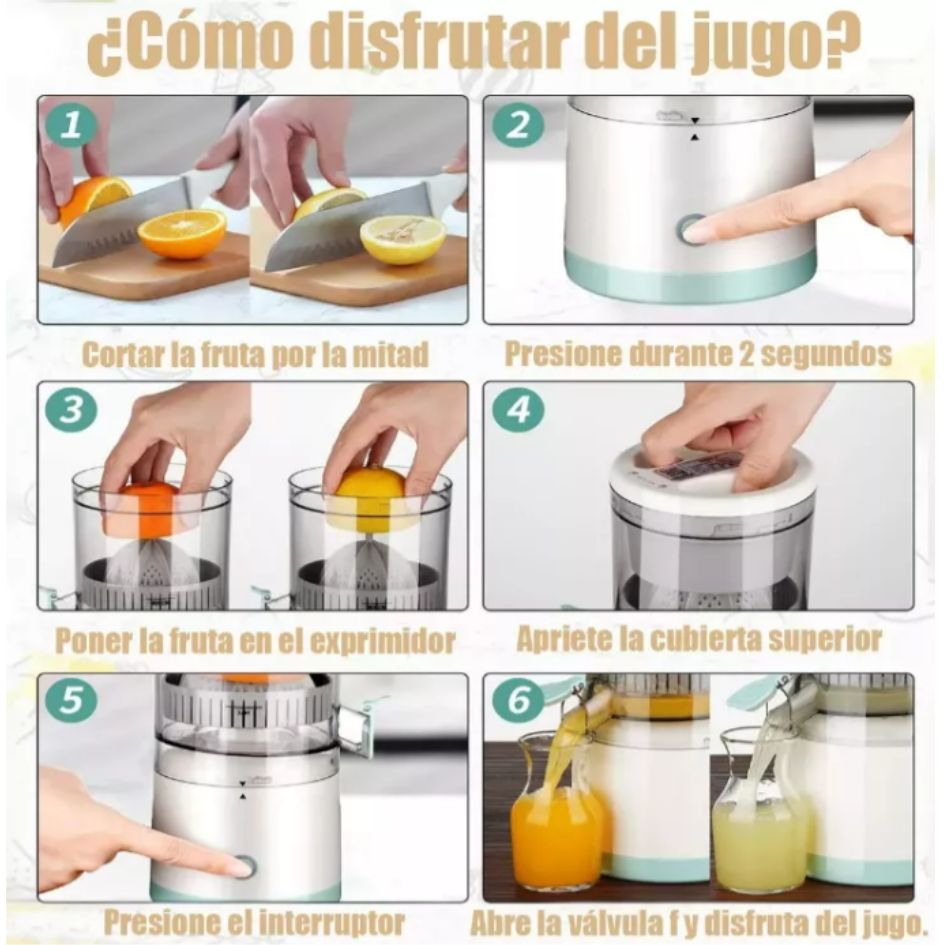 ¿Cómo disfrutar del jugo?

1

Cortar la fruta por la mitad

2

Presione durante 2 segundos

3

Poner la fruta en el exprimidor

4

Apriete la cubierta superior

5

Presione el interruptor

6

Abre la válvula f y disfruta del jugo.